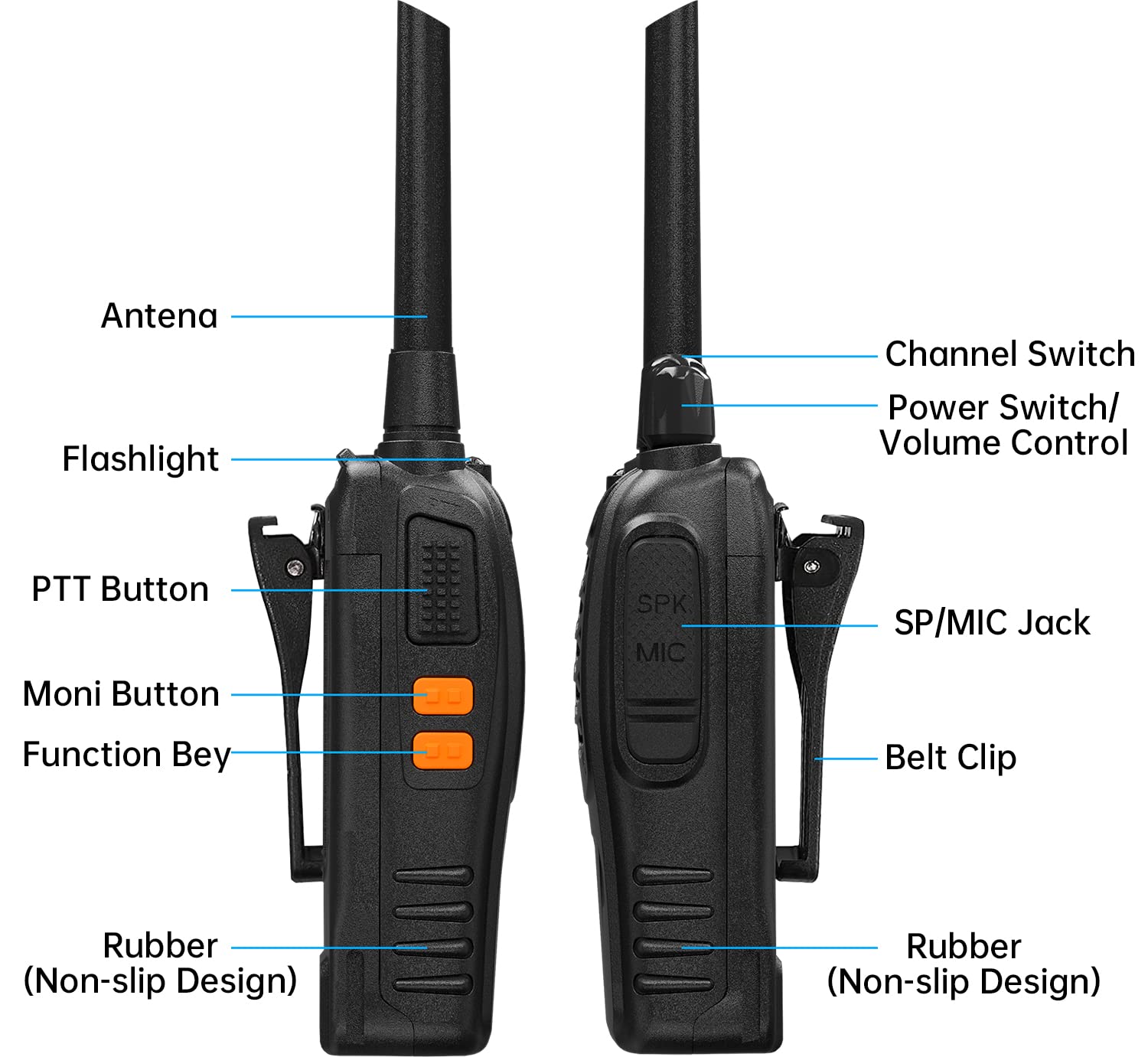 Antena

Flashlight

PTT Button

Moni Button

Function Bey

Rubber
(Non-slip Design)

Channel Switch

Power Switch/
Volume Control

SPK
MIC

SP/MIC Jack

Belt Clip

Rubber
(Non-slip Design)