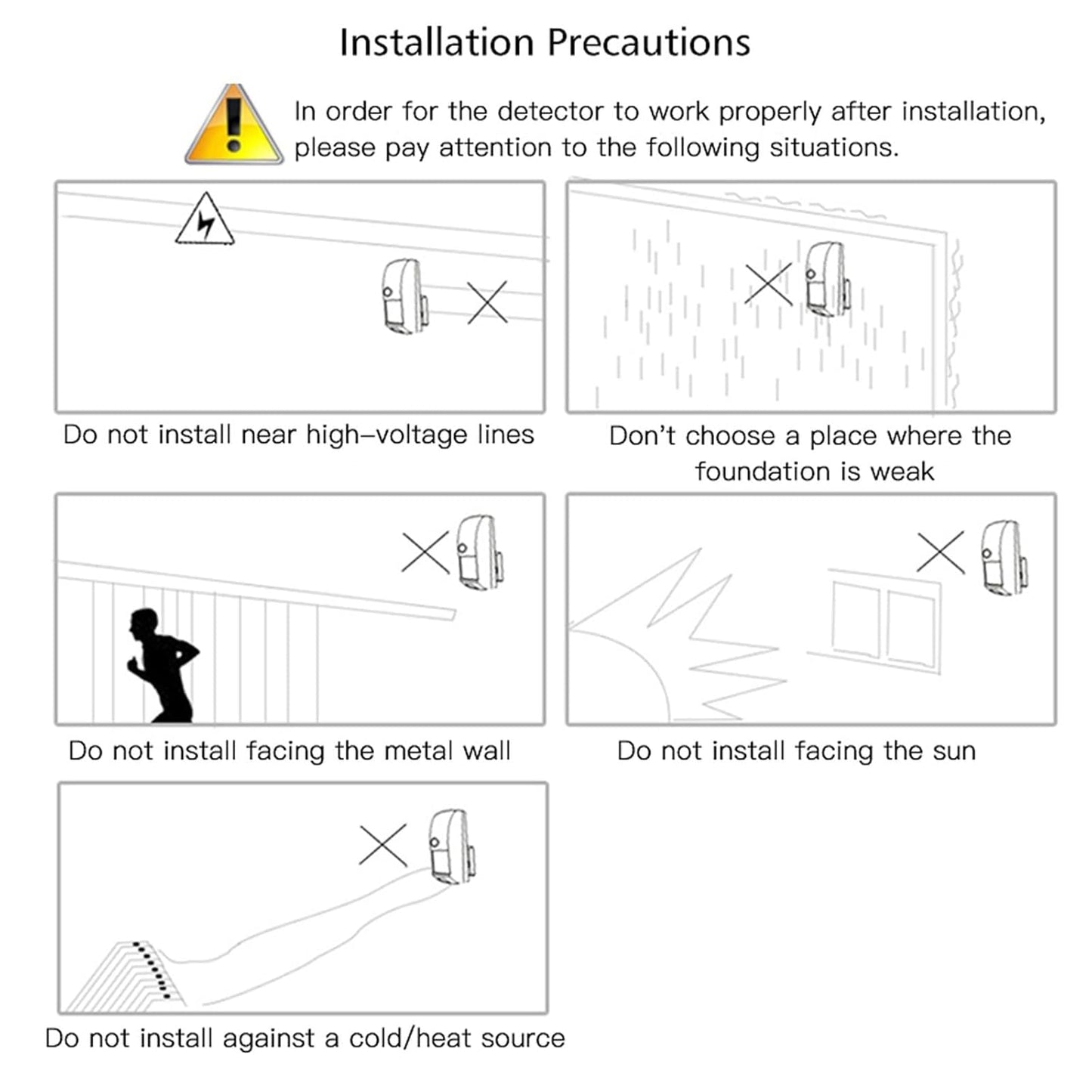 Installation Precautions

In order for the detector to work properly after installation, please pay attention to the following situations.

Do not install near high–voltage lines

Don't choose a place where the foundation is weak

Do not install facing the metal wall

Do not install facing the sun

Do not install against a cold/heat source