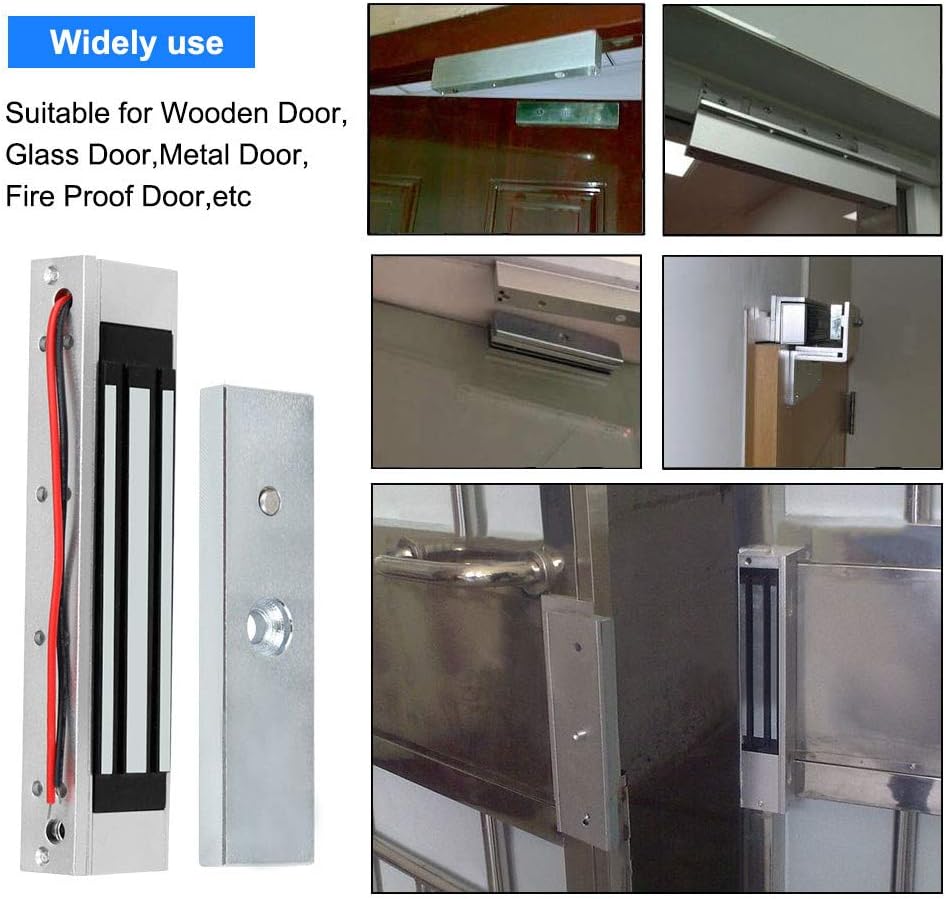 Widely use

Suitable for Wooden Door, Glass Door,Metal Door, Fire Proof Door,etc