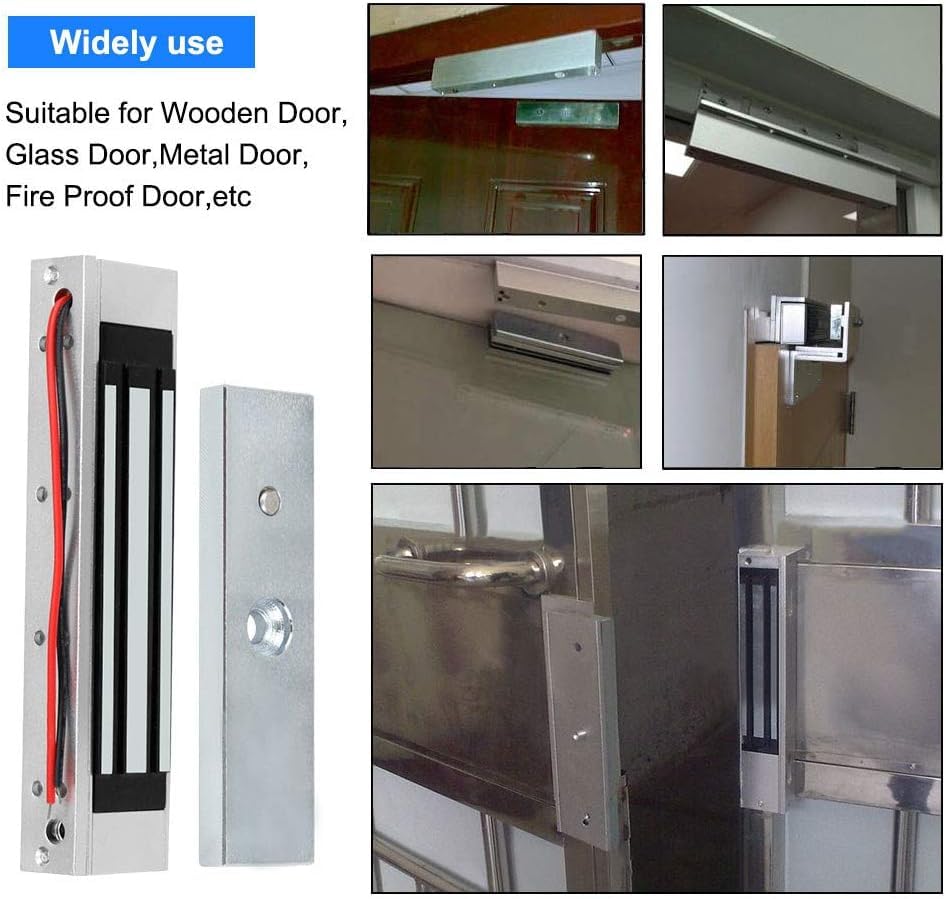 Widely use

Suitable for Wooden Door, Glass Door,Metal Door, Fire Proof Door,etc