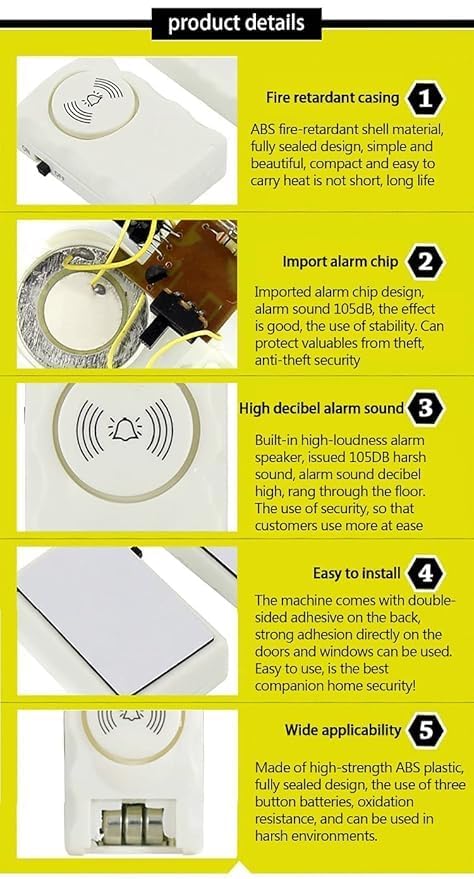 product details

Fire retardant casing 1

ABS fire-retardant shell material, fully sealed design, simple and beautiful, compact and easy to carry heat is not short, long life

Import alarm chip 2

Imported alarm chip design, alarm sound 105dB, the effect is good, the use of stability. Can protect valuables from theft, anti-theft security

High decibel alarm sound 3

Built-in high-loudness alarm speaker, issued 105DB harsh sound, alarm sound decibel high, rang through the floor. The use of security, so that customers use more at ease

Easy to install 4

The machine comes with double-sided adhesive on the back, strong adhesion directly on the doors and windows can be used. Easy to use, is the best companion home security!

Wide applicability 5

Made of high-strength ABS plastic, fully sealed design, the use of three button batteries, oxidation resistance, and can be used in harsh environments.