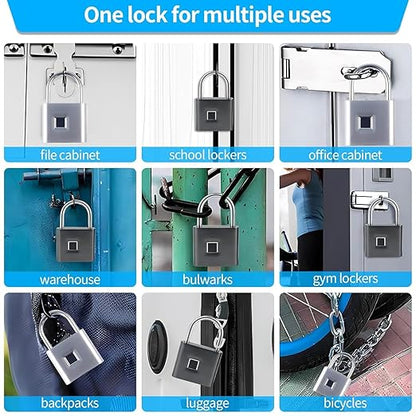 One lock for multiple uses

file cabinet

school lockers

office cabinet

warehouse

bulwarks

gym lockers

backpacks

luggage

bicycles