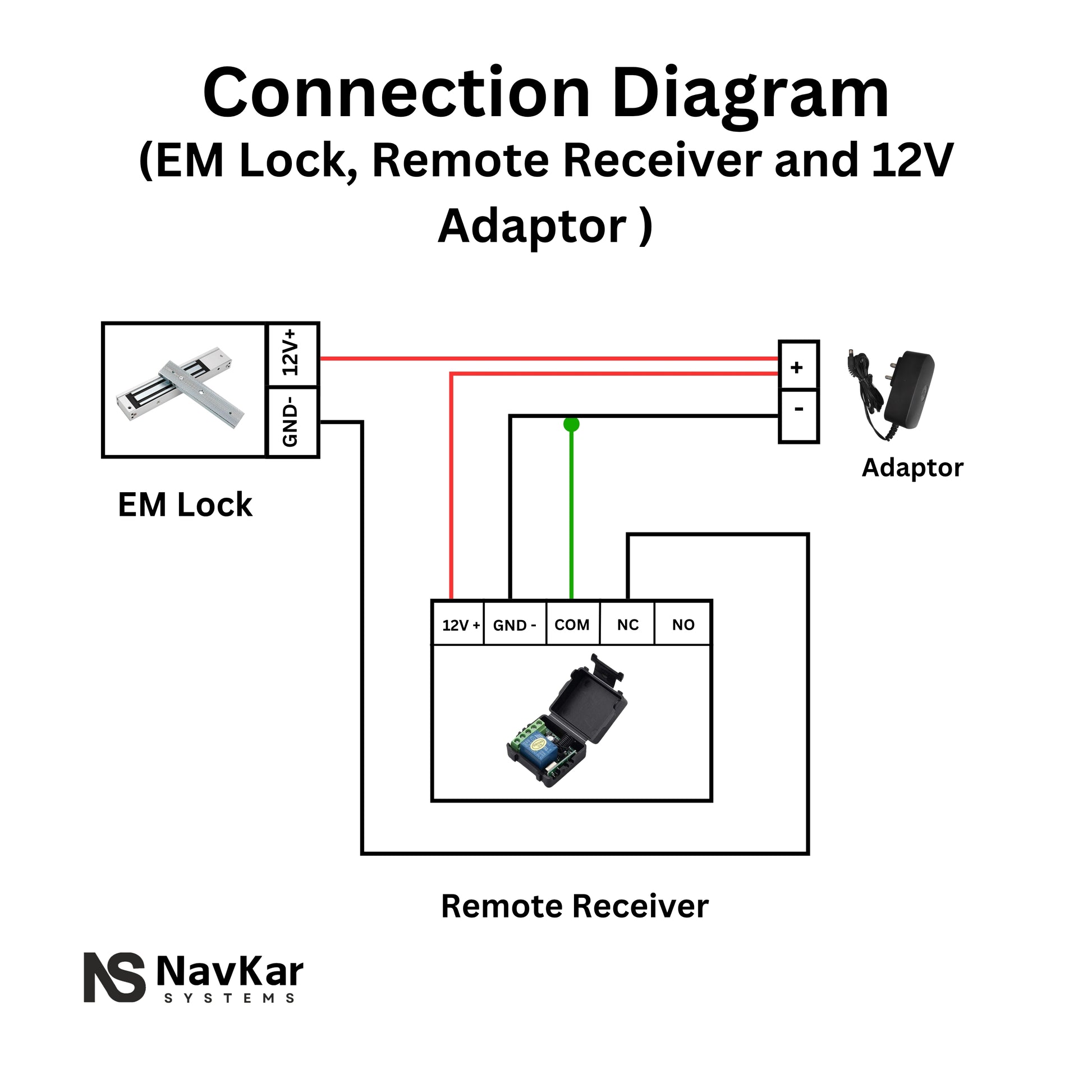 Connection Diagram
(EM Lock, Remote Receiver and 12V Adaptor )

12V+
GND-

EM Lock

+
-

Adaptor

12V +
GND -
COM
NC
NO

Remote Receiver

NS NavKar
SYSTEMS